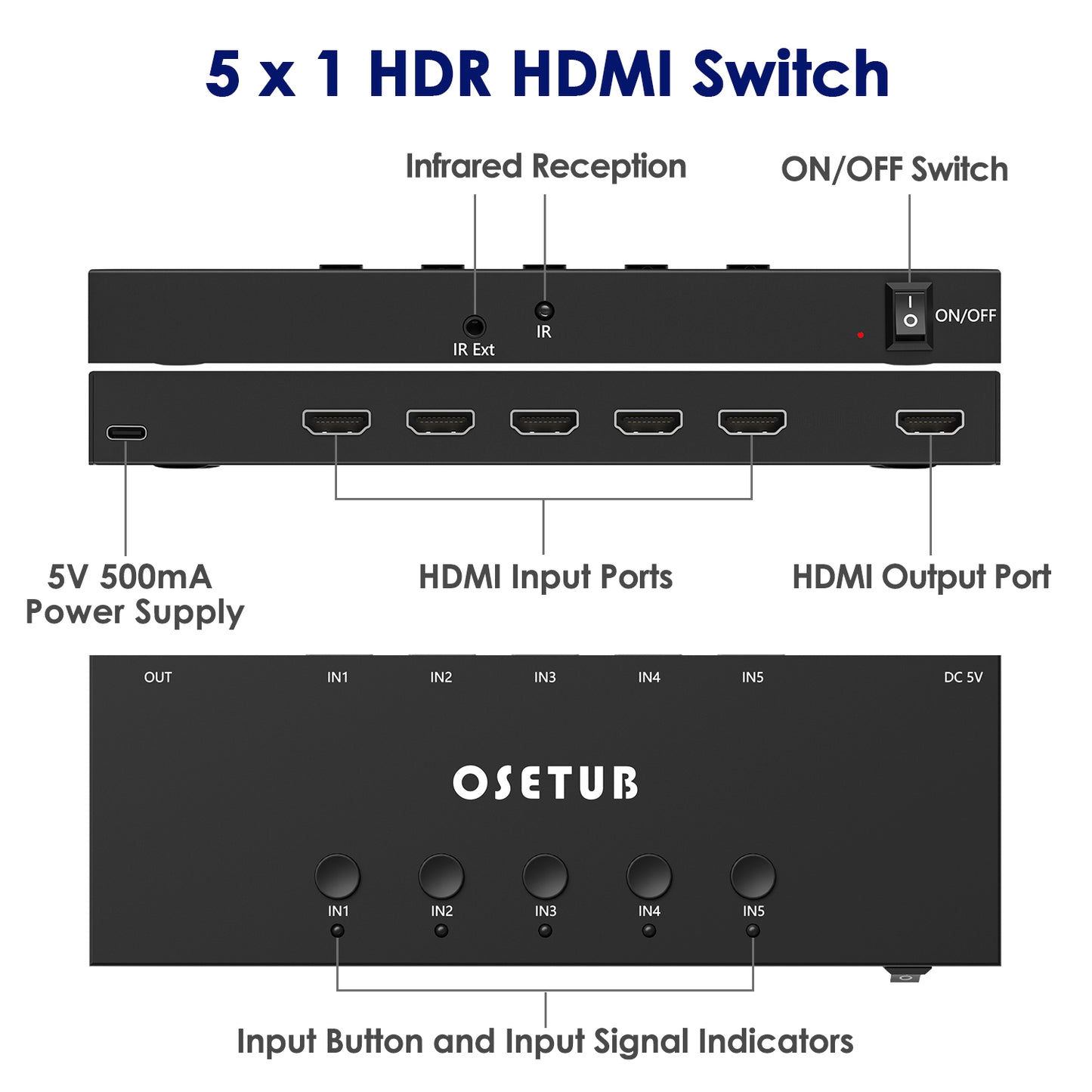 5 x 1 HDR HDMI Switch

Infrared Reception

ON/OFF Switch

IR Ext

IR

ON/OFF

5V 500mA
Power Supply

HDMI Input Ports

HDMI Output Port

OUT

IN1

IN2

IN3

IN4

IN5

DC 5V

OSETUB

IN1

IN2

IN3

IN4

IN5

Input Button and Input Signal Indicators