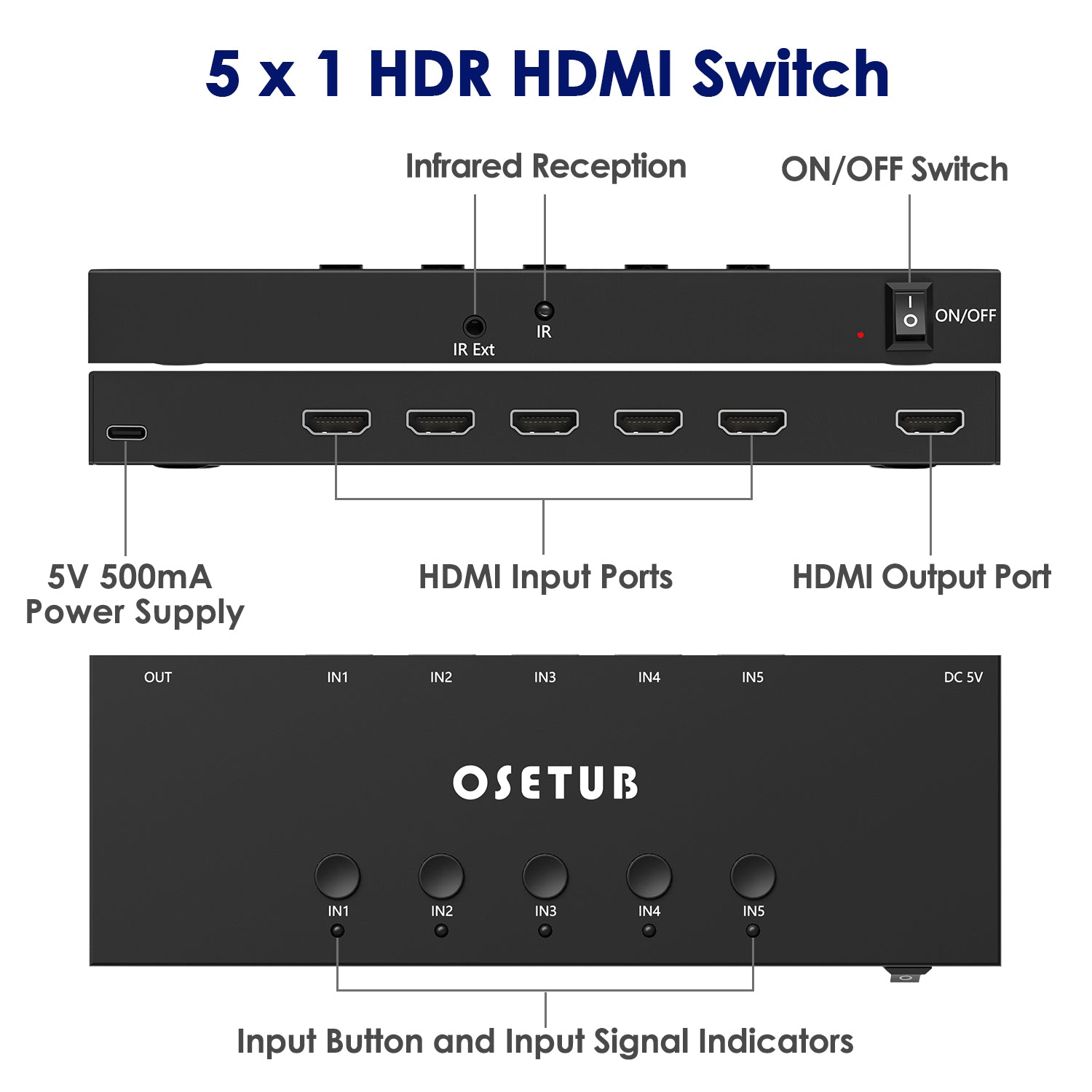 5 x 1 HDR HDMI Switch

Infrared Reception

ON/OFF Switch

IR Ext

IR

ON/OFF

5V 500mA Power Supply

HDMI Input Ports

HDMI Output Port

OUT

IN1

IN2

IN3

IN4

IN5

DC 5V

OSETUB

IN1

IN2

IN3

IN4

IN5

Input Button and Input Signal Indicators